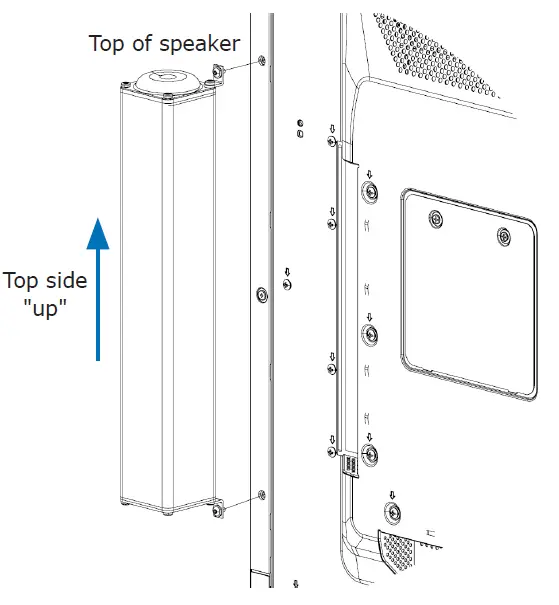 Top of speaker

Top side
"up"