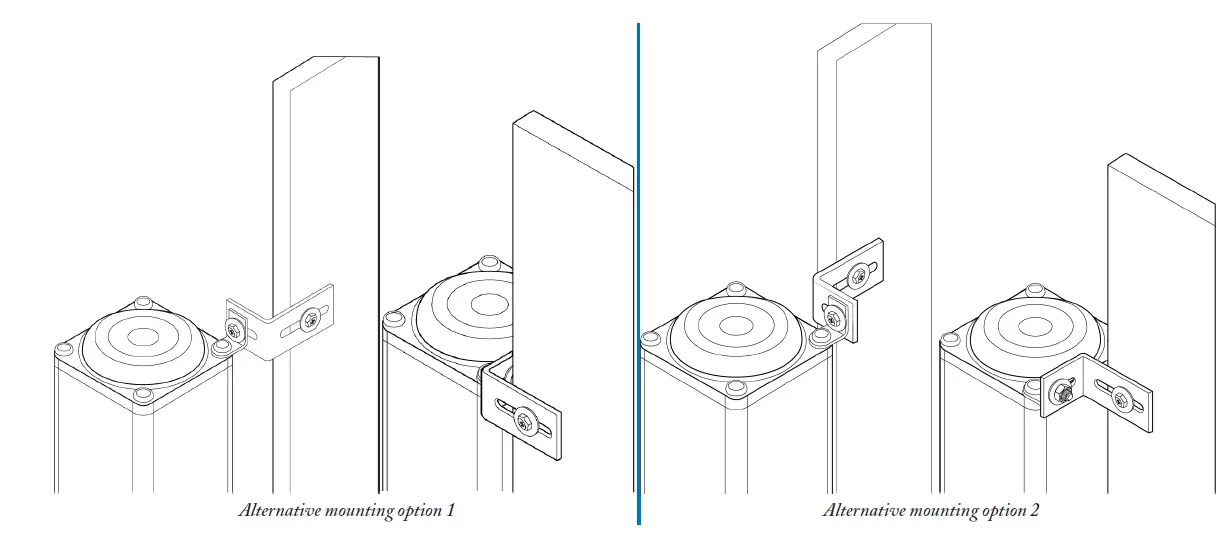 Alternative mounting option 1

Alternative mounting option 2