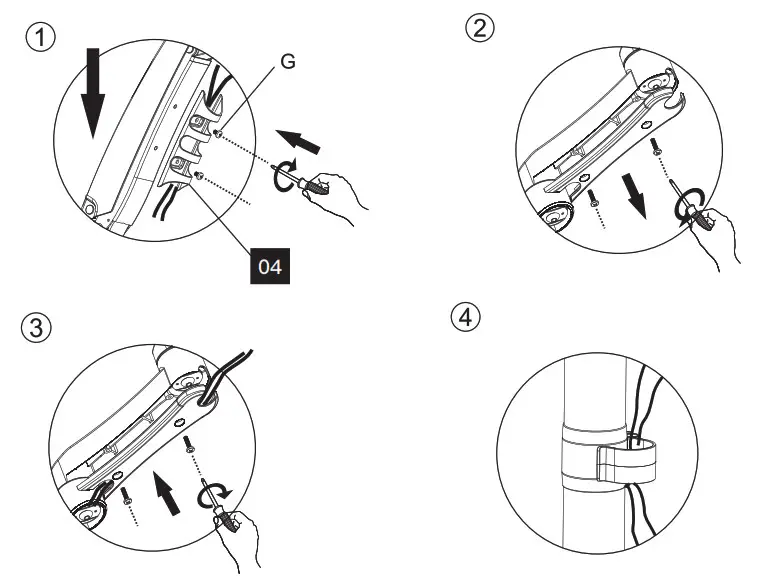 ①
G
04
②
③
④