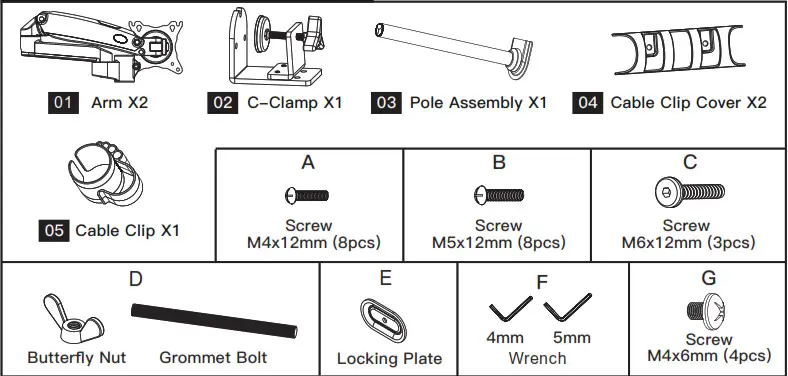 01 Arm X2

02 C-Clamp X1

03 Pole Assembly X1

04 Cable Clip Cover X2

05 Cable Clip X1

A
Screw
M4x12mm (8pcs)

B
Screw
M5x12mm (8pcs)

C
Screw
M6x12mm (3pcs)

D
Butterfly Nut
Grommet Bolt

E
Locking Plate

F
4mm 5mm
Wrench

G
Screw
M4x6mm (4pcs)