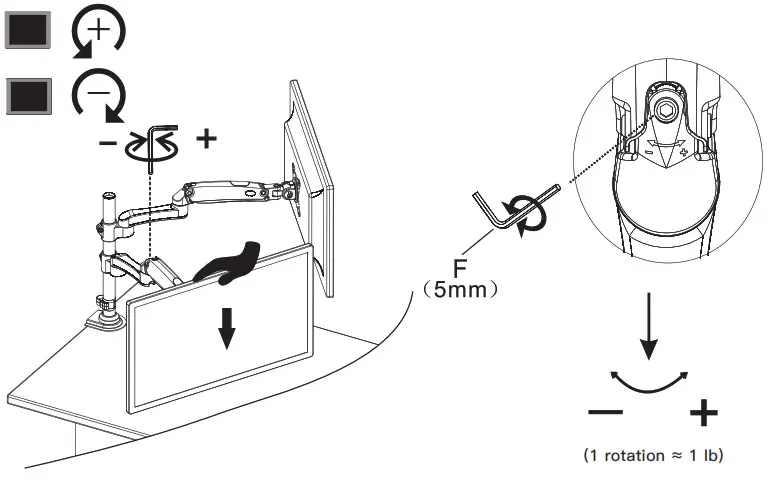 +

−

− +

F
(5mm)

− +

− +

(1 rotation ≈ 1 lb)