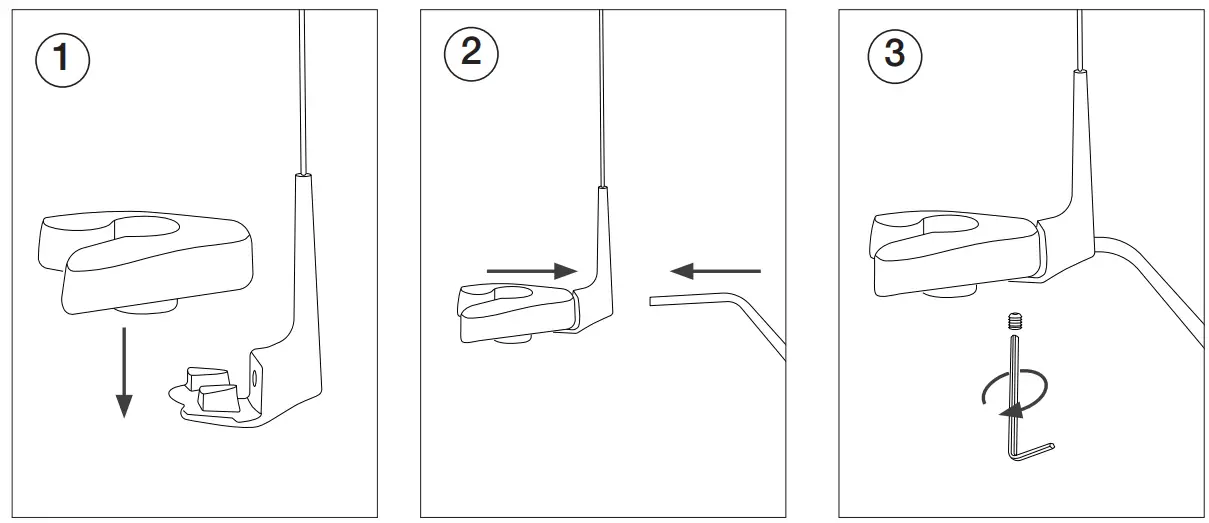 1

2

3