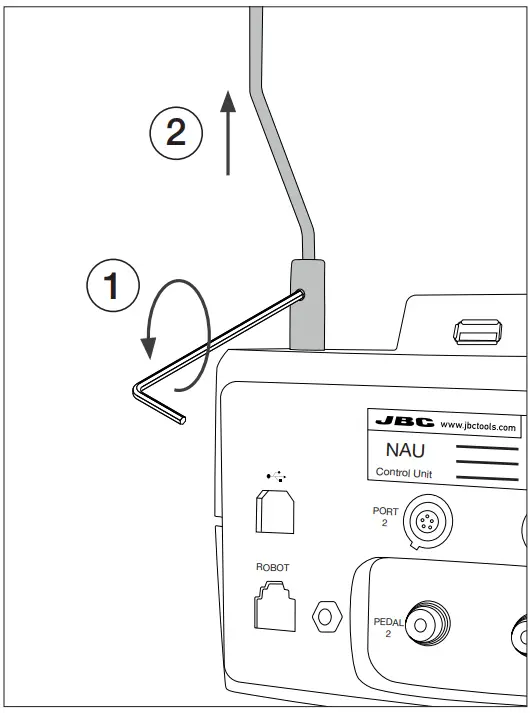 2

1

JBC www.jbctools.com

NAU

Control Unit

PORT 2

ROBOT

PEDAL 2