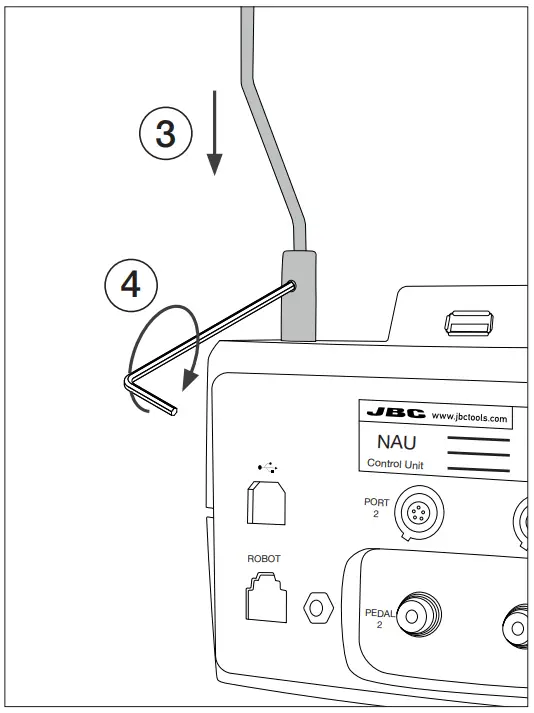 3

4

JBC www.jbctools.com

NAU

Control Unit

PORT 2

ROBOT

PEDAL 2