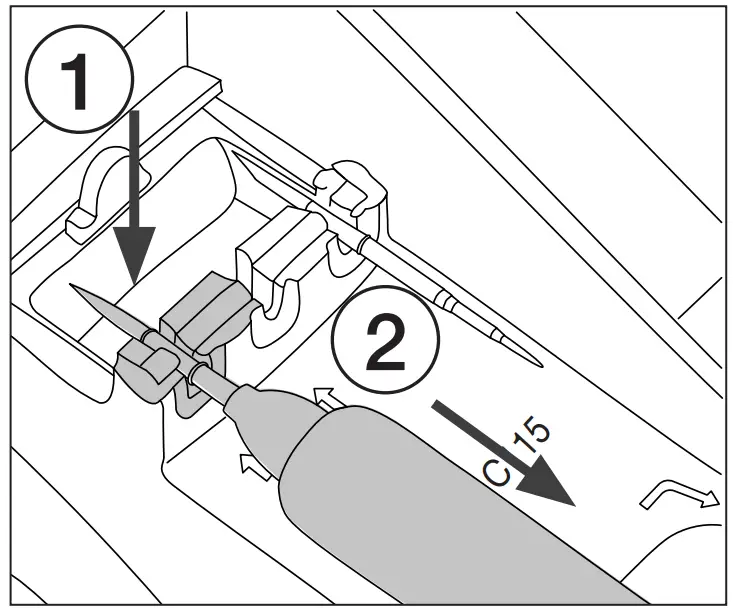 1
2
C 15