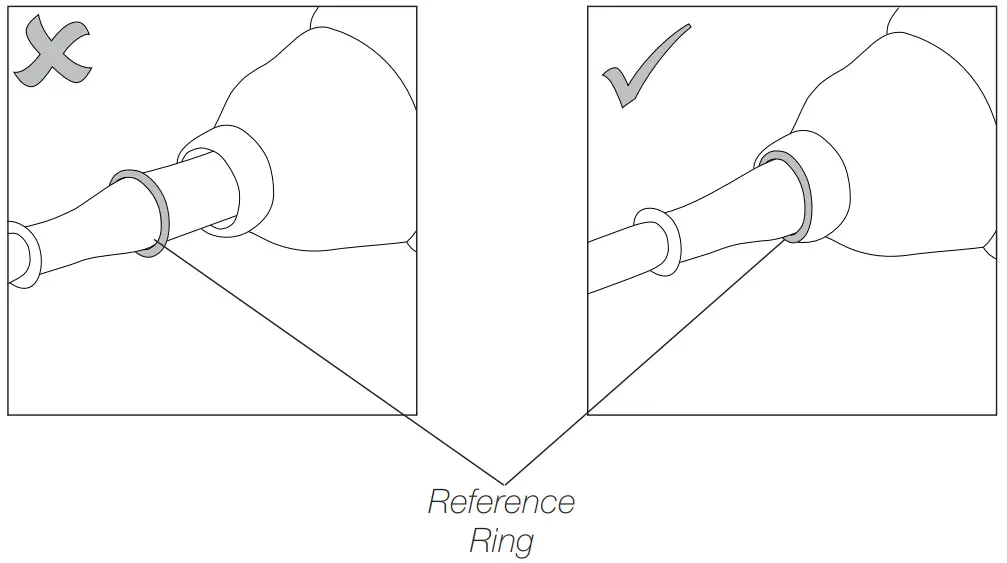 Reference Ring