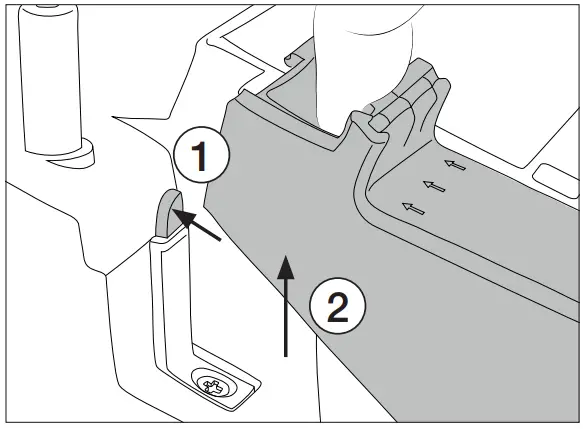 1

2