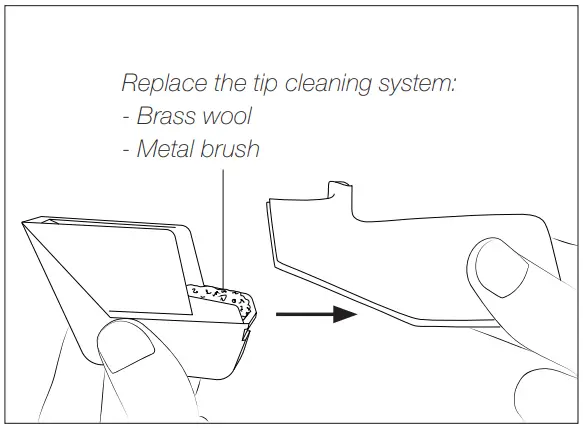 Replace the tip cleaning system:
- Brass wool
- Metal brush