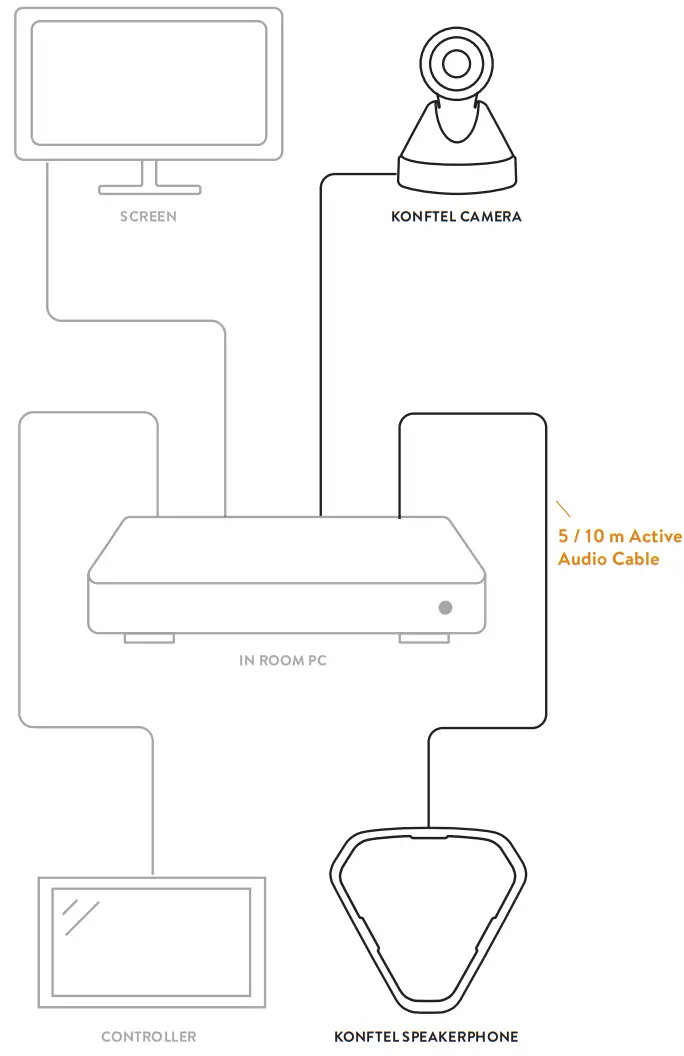 SCREEN

KONFTEL CAMERA

5 / 10 m Active Audio Cable

IN ROOM PC

CONTROLLER

KONFTEL SPEAKERPHONE