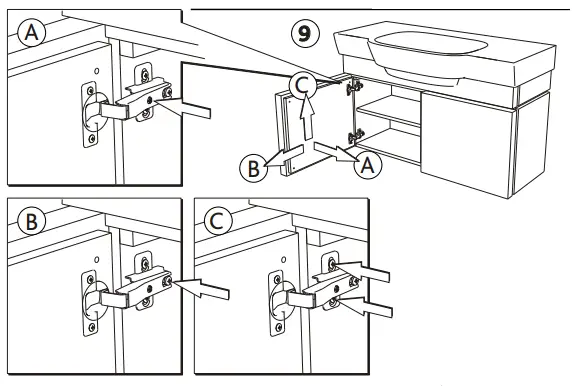 A

9

C

B

A

B

C