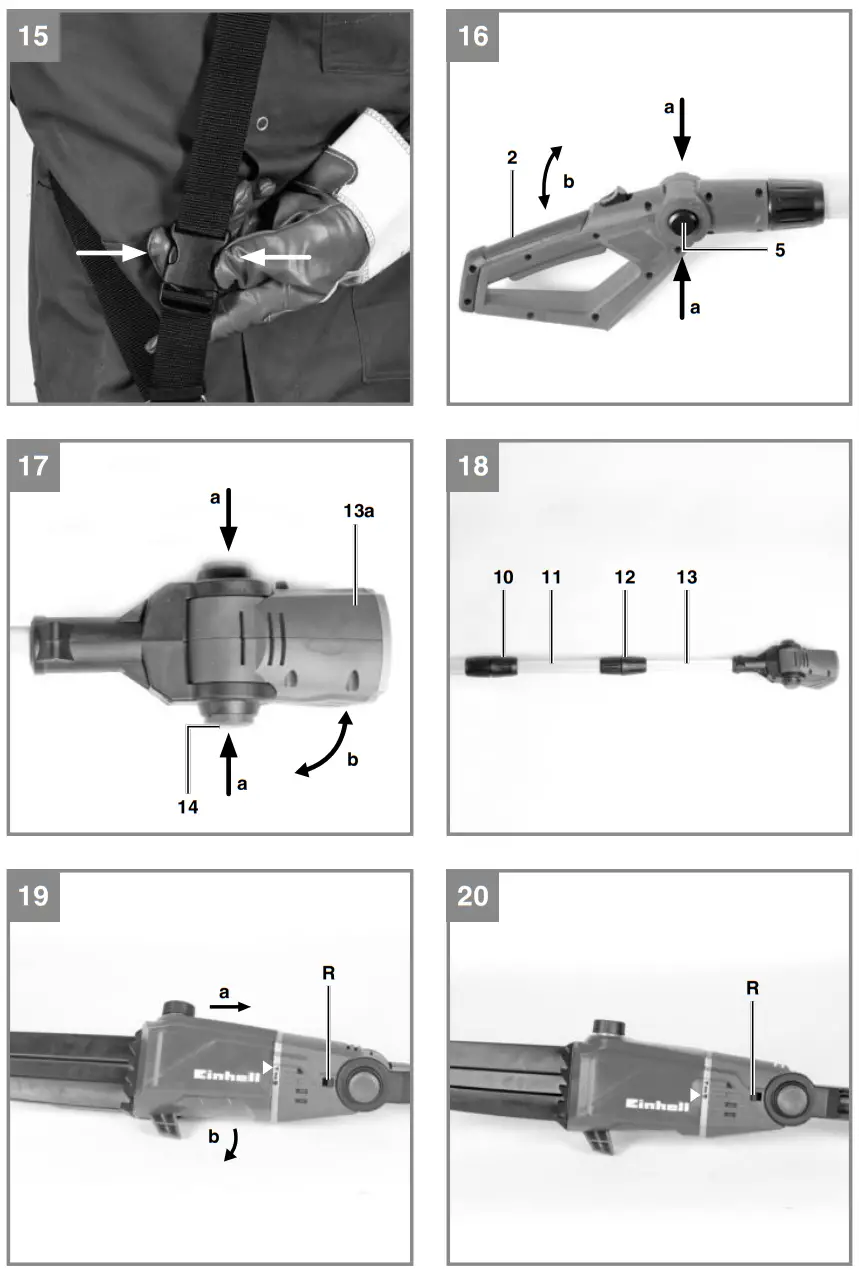 15

16

a

2

b

5

a

17

a

13a

14

a

b

18

10 11 12 13

19

a

R

Einhell

b

20

R

Einhell