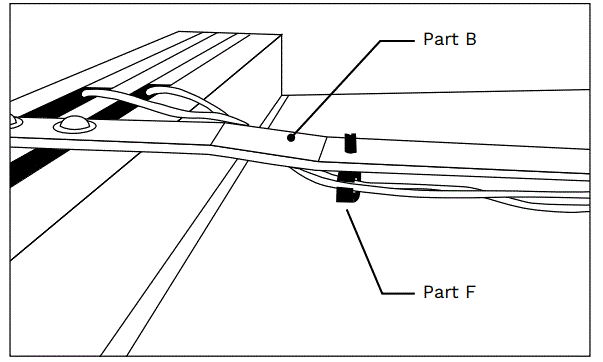 Part B

Part F