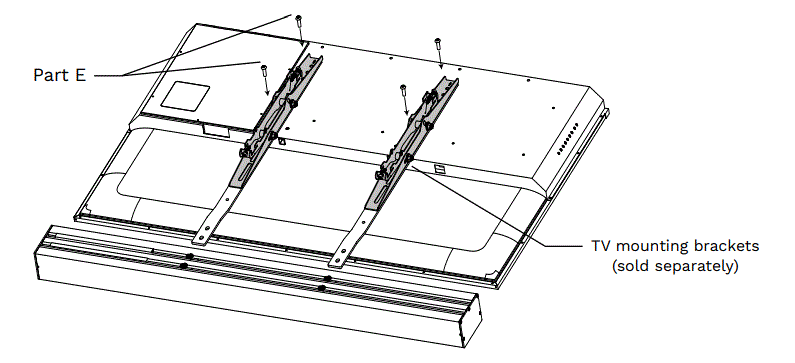 Part E

TV mounting brackets
(sold separately)