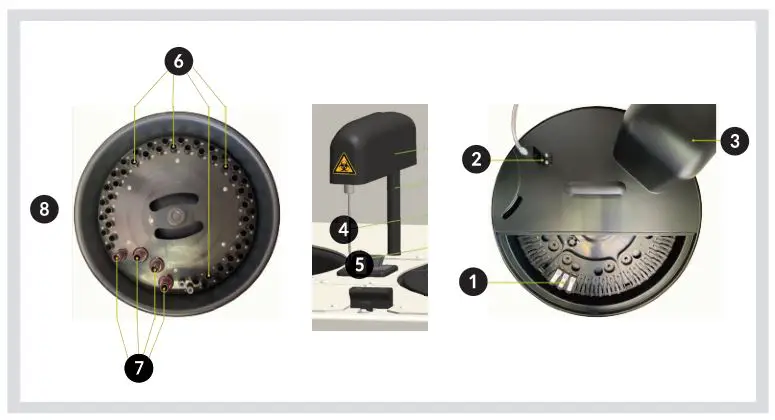 6
8
7
4
5
2
3
1