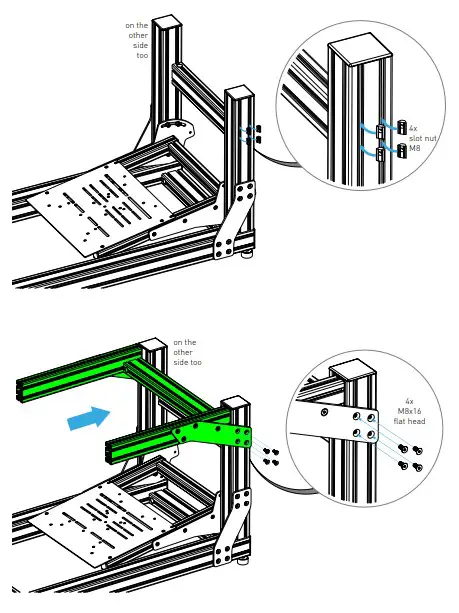 on the other side too

4x
slot nut
M8

on the other side too

4x
M8x16
flat head