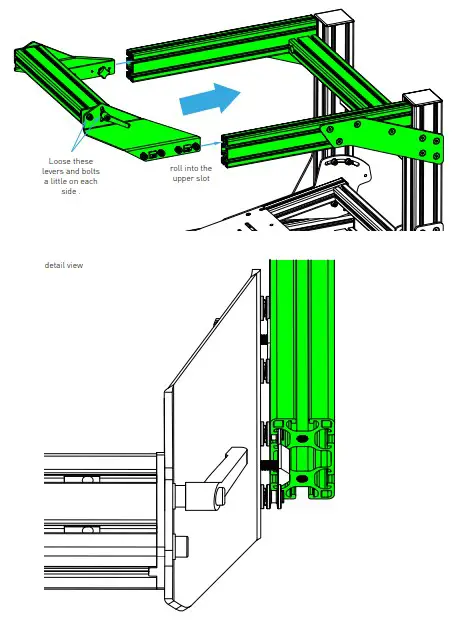 Loose these levers and bolts a little on each side .

roll into the upper slot

detail view