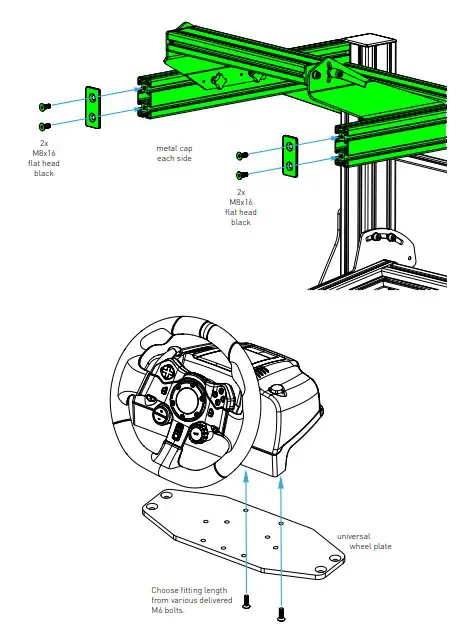 2x
M8x16
flat head
black

metal cap
each side

2x
M8x16
flat head
black

universal
wheel plate

Choose fitting length
from various delivered
M6 bolts.