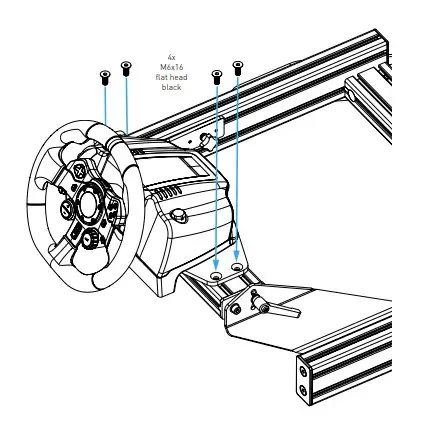 4x
M6x16
flat head
black