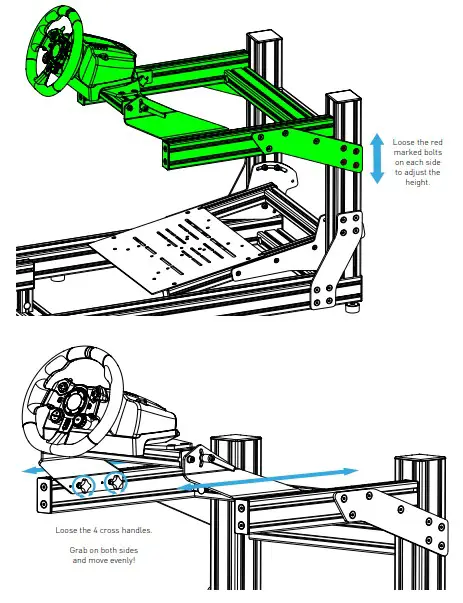 Loose the red marked bolts on each side to adjust the height.

Loose the 4 cross handles.

Grab on both sides and move evenly!