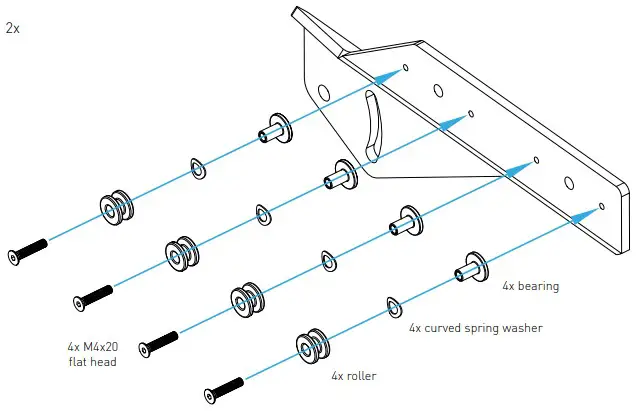 2x

4x bearing

4x curved spring washer

4x M4x20
flat head

4x roller