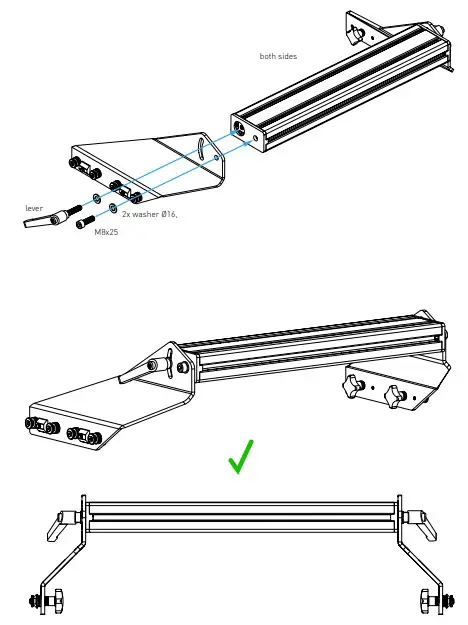 both sides

lever

2x washer Ø16,

M8x25