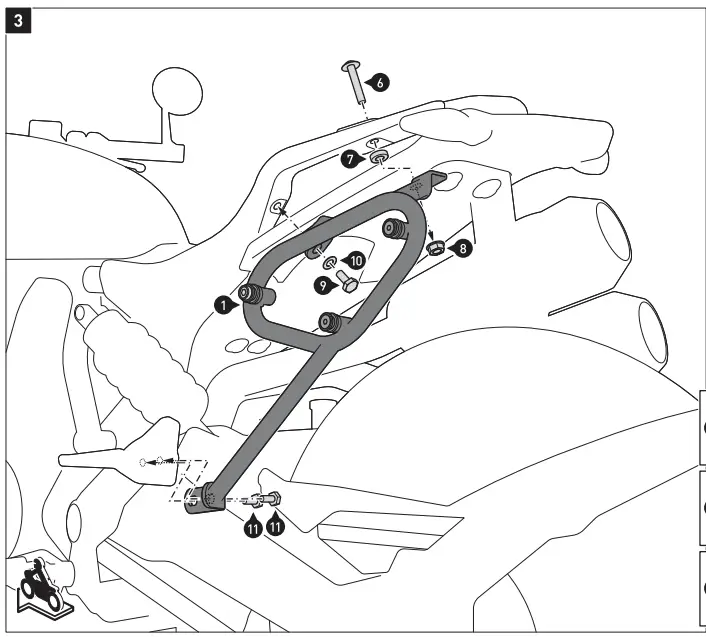 3

6

7

8

10

9

1

11

11