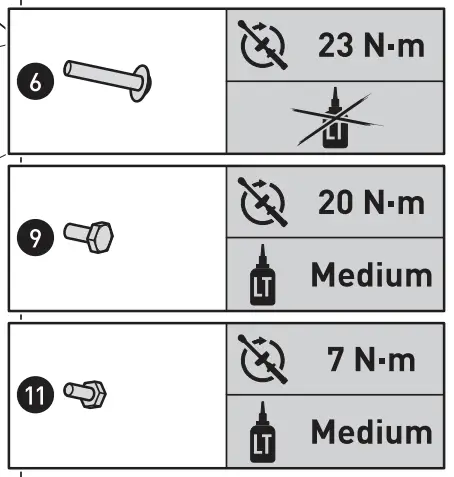 6

23 N·m

LT

9

20 N·m

LT Medium

11

7 N·m

LT Medium