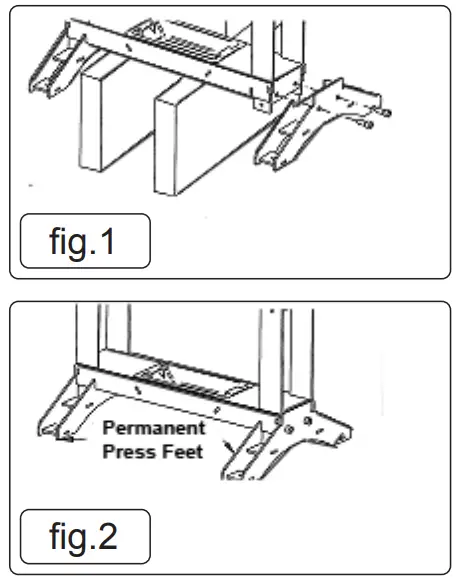 fig.1

Permanent Press Feet

fig.2