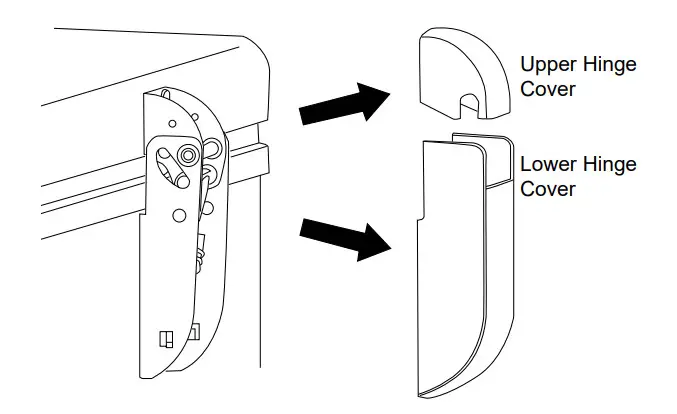 Upper Hinge Cover

Lower Hinge Cover