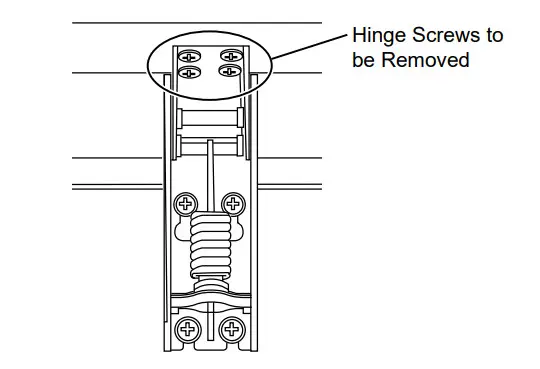 Hinge Screws to be Removed