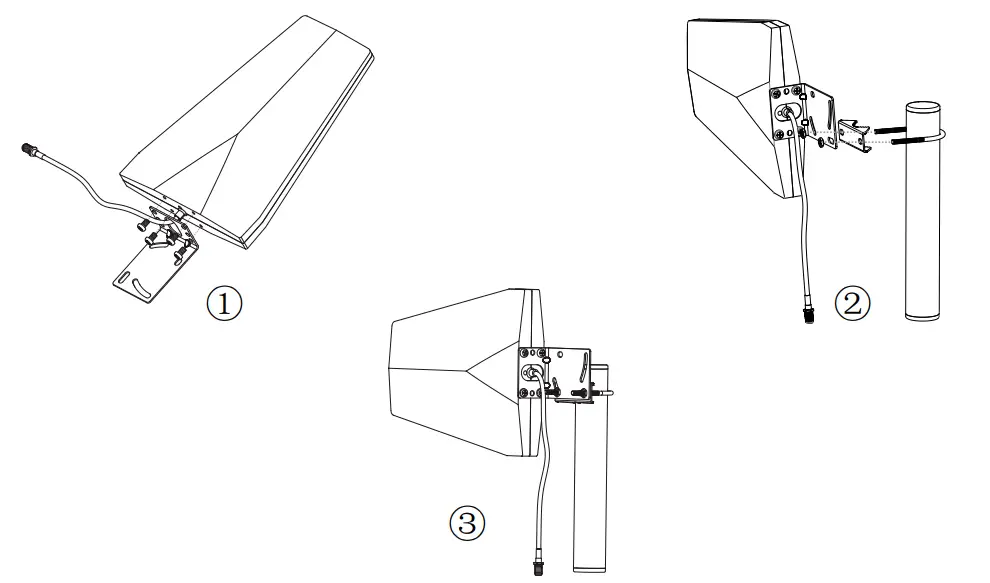 ①

②

③