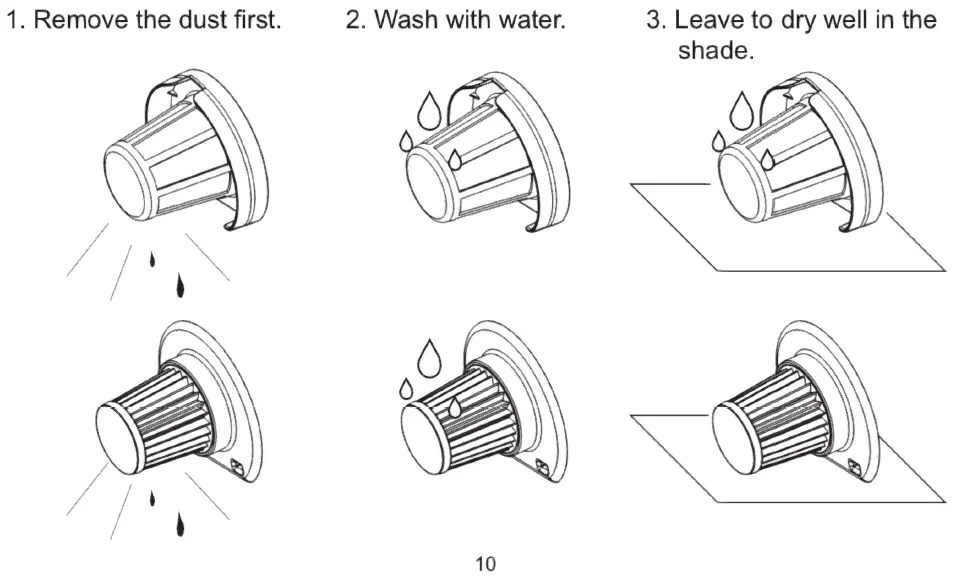 1. Remove the dust first.

2. Wash with water.

3. Leave to dry well in the shade.

10