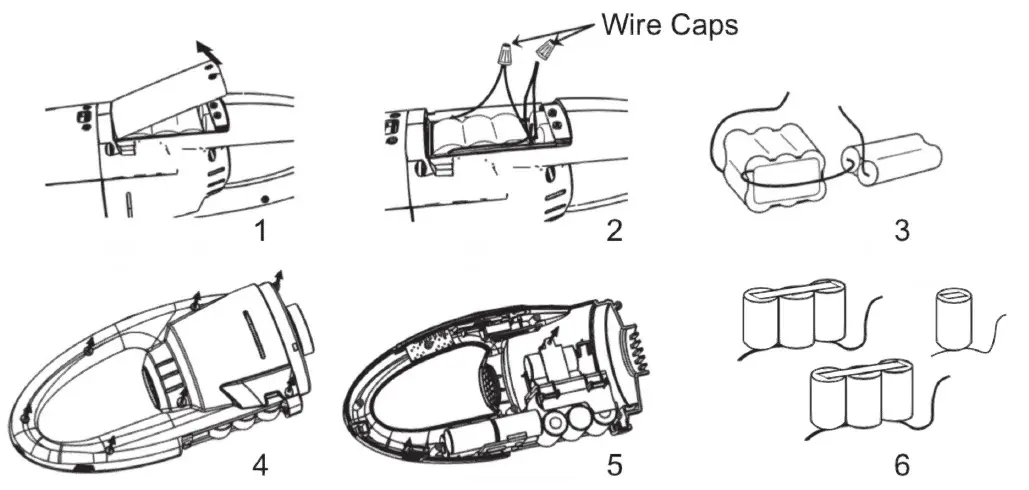 Wire Caps

1

2

3

4

5

6