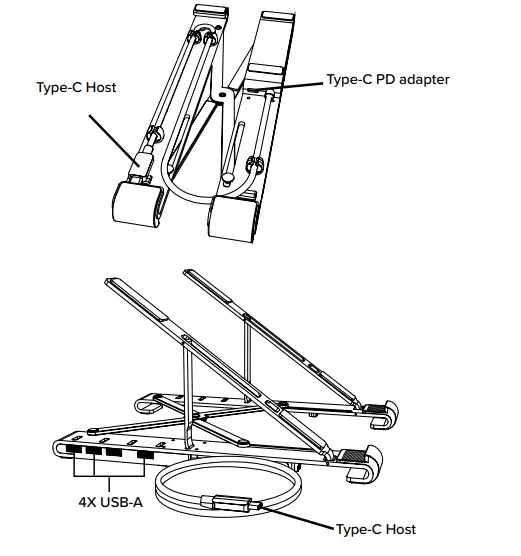 Type-C Host

Type-C PD adapter

4X USB-A

Type-C Host