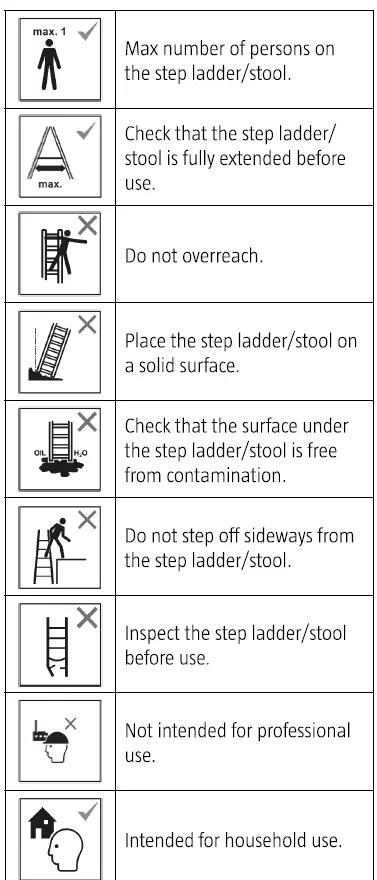 | | |
|---|---|
| max. 1 | Max number of persons on the step ladder/stool. |
| max. | Check that the step ladder/stool is fully extended before use. |
| | Do not overreach. |
| | Place the step ladder/stool on a solid surface. |
| OIL $H_2O$ | Check that the surface under the step ladder/stool is free from contamination. |
| | Do not step off sideways from the step ladder/stool. |
| | Inspect the step ladder/stool before use. |
| | Not intended for professional use. |
| | Intended for household use. |