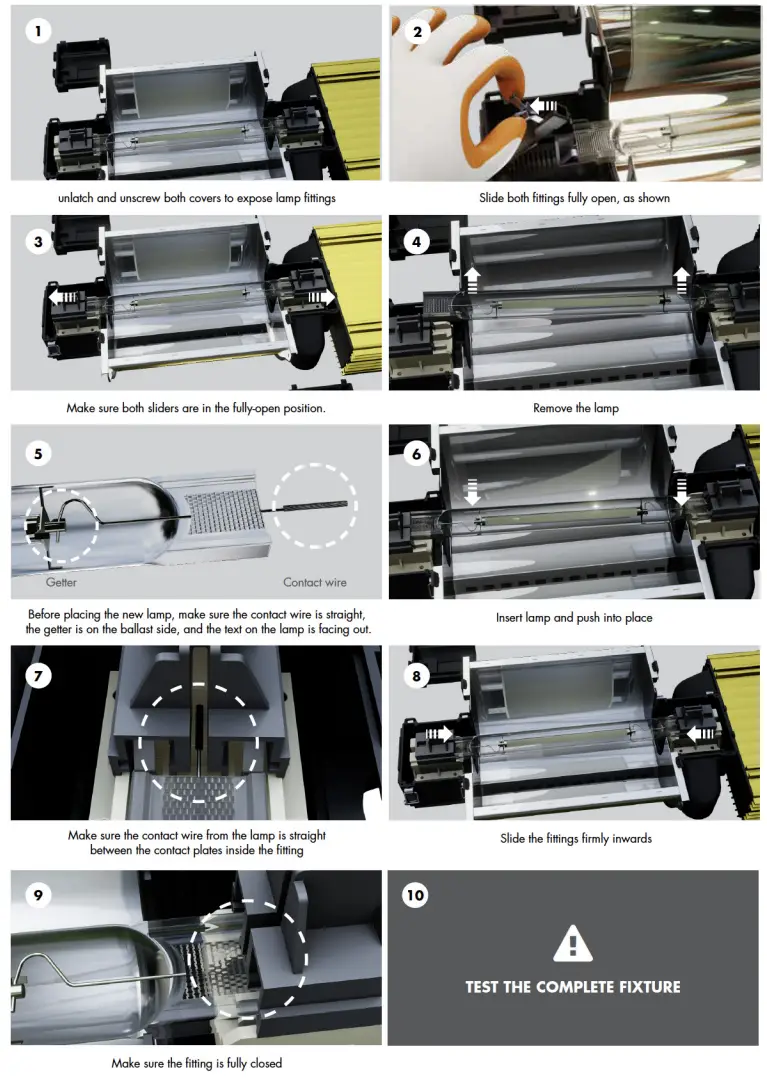 1

unlatch and unscrew both covers to expose lamp fittings

2

Slide both fittings fully open, as shown

3

Make sure both sliders are in the fully-open position.

4

Remove the lamp

5

Getter

Contact wire

Before placing the new lamp, make sure the contact wire is straight, the getter is on the ballast side, and the text on the lamp is facing out.

6

Insert lamp and push into place

7

Make sure the contact wire from the lamp is straight between the contact plates inside the fitting

8

Slide the fittings firmly inwards

9

Make sure the fitting is fully closed

10

TEST THE COMPLETE FIXTURE