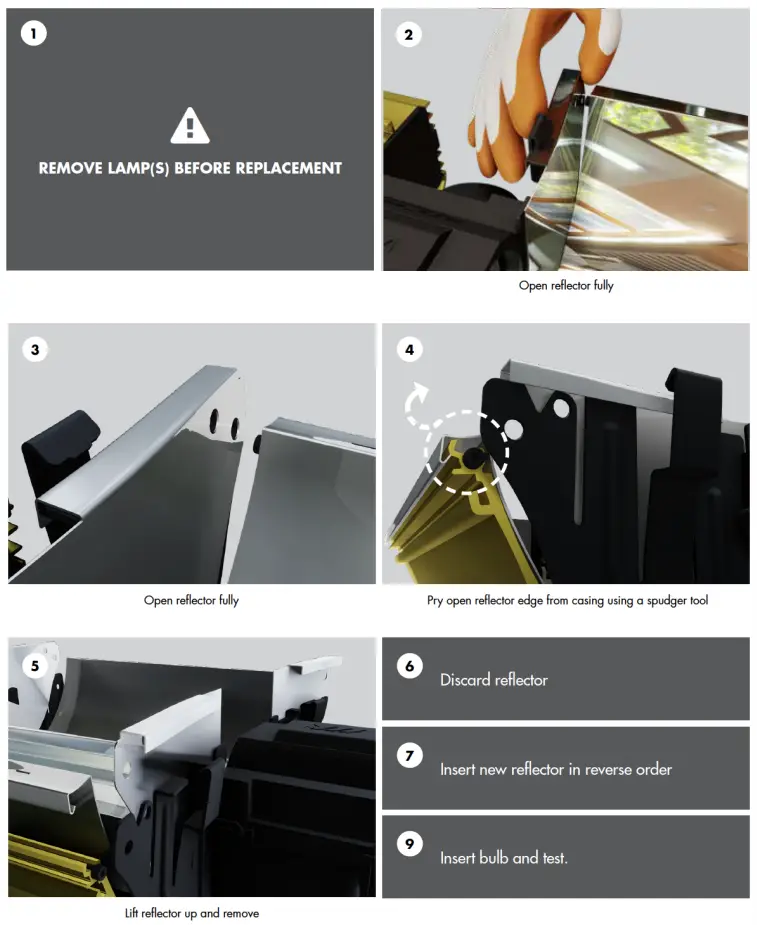 1

REMOVE LAMP(S) BEFORE REPLACEMENT

2

Open reflector fully

3

Open reflector fully

4

Pry open reflector edge from casing using a spudger tool

5

Lift reflector up and remove

6

Discard reflector

7

Insert new reflector in reverse order

9

Insert bulb and test.