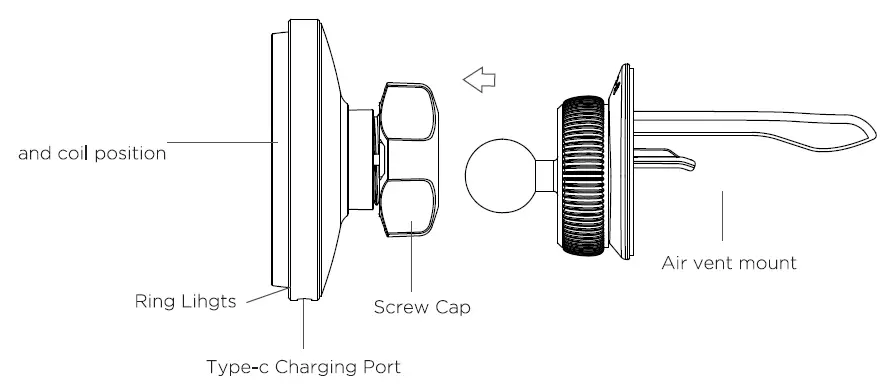 and coil position

Ring Lihgts

Type-c Charging Port

Screw Cap

Air vent mount