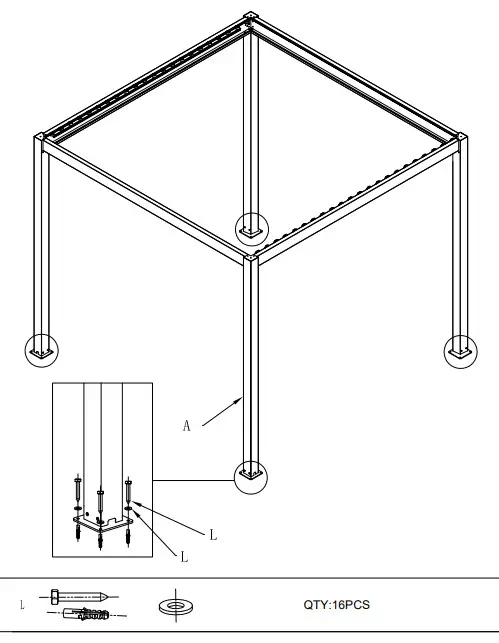 A

L

L

L

QTY:16PCS