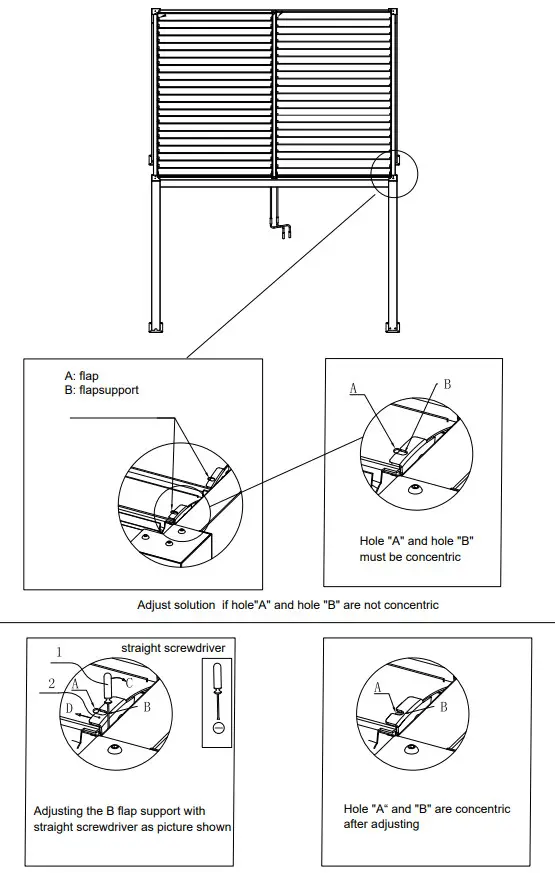 A: flap
B: flapsupport

A
B

Hole "A" and hole "B" must be concentric

Adjust solution if hole"A" and hole "B" are not concentric

straight screwdriver

1
2
A
C
D
B

Adjusting the B flap support with straight screwdriver as picture shown

A
B

Hole "A" and "B" are concentric after adjusting