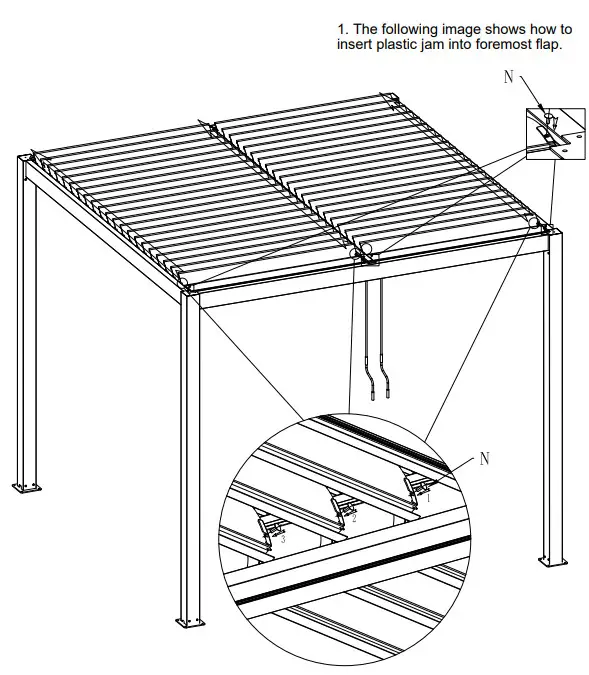 1. The following image shows how to insert plastic jam into foremost flap.

N

N

1

2

3