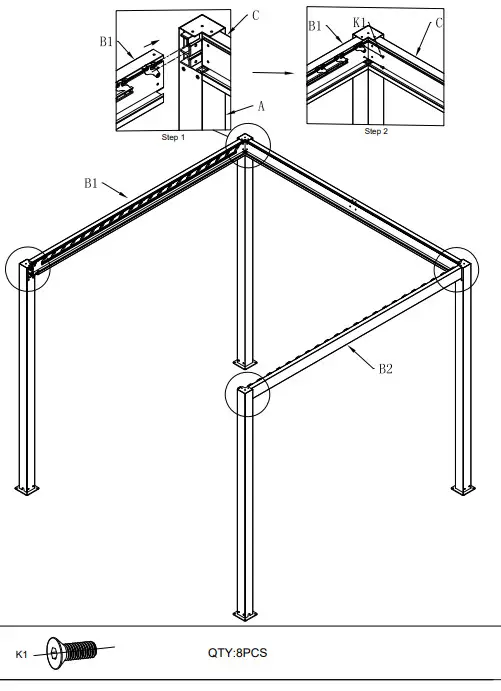 B1
C
A
Step 1
B1
K1
C
Step 2
B1
B2
K1
QTY:8PCS