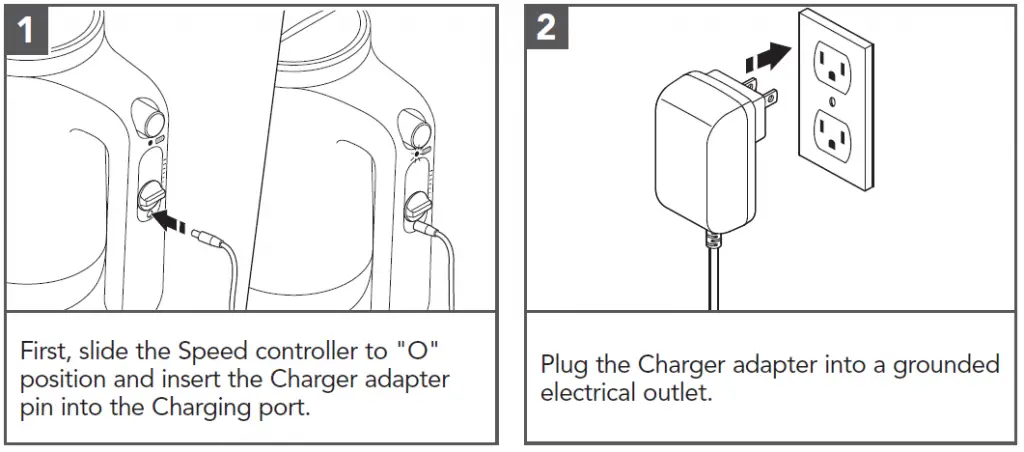 1

First, slide the Speed controller to "O" position and insert the Charger adapter pin into the Charging port.

2

Plug the Charger adapter into a grounded electrical outlet.