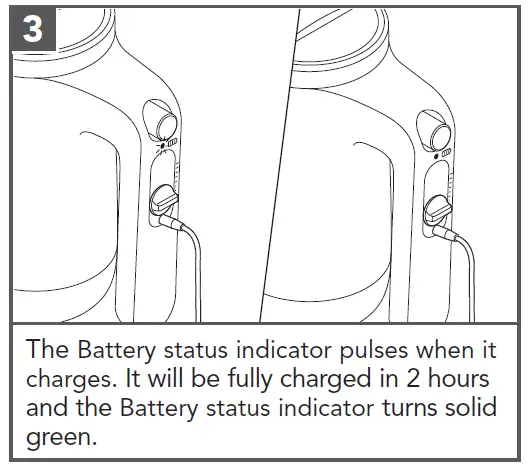 3

The Battery status indicator pulses when it charges. It will be fully charged in 2 hours and the Battery status indicator turns solid green.