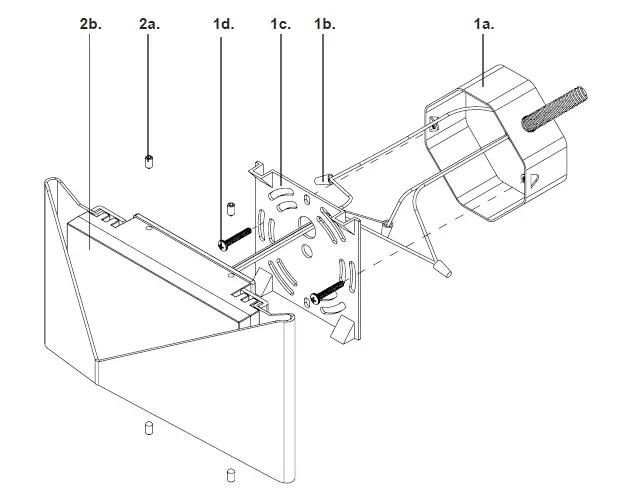 2b. 2a. 1d. 1c. 1b. 1a.