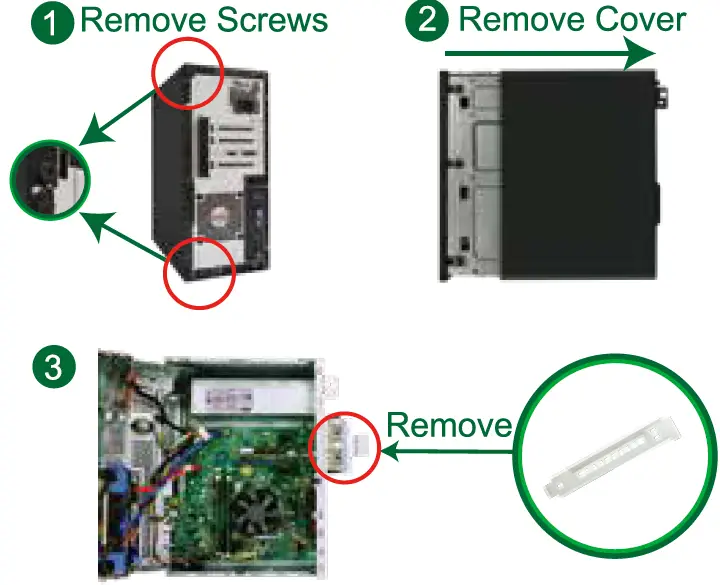 1 Remove Screws

2 Remove Cover

3

Remove