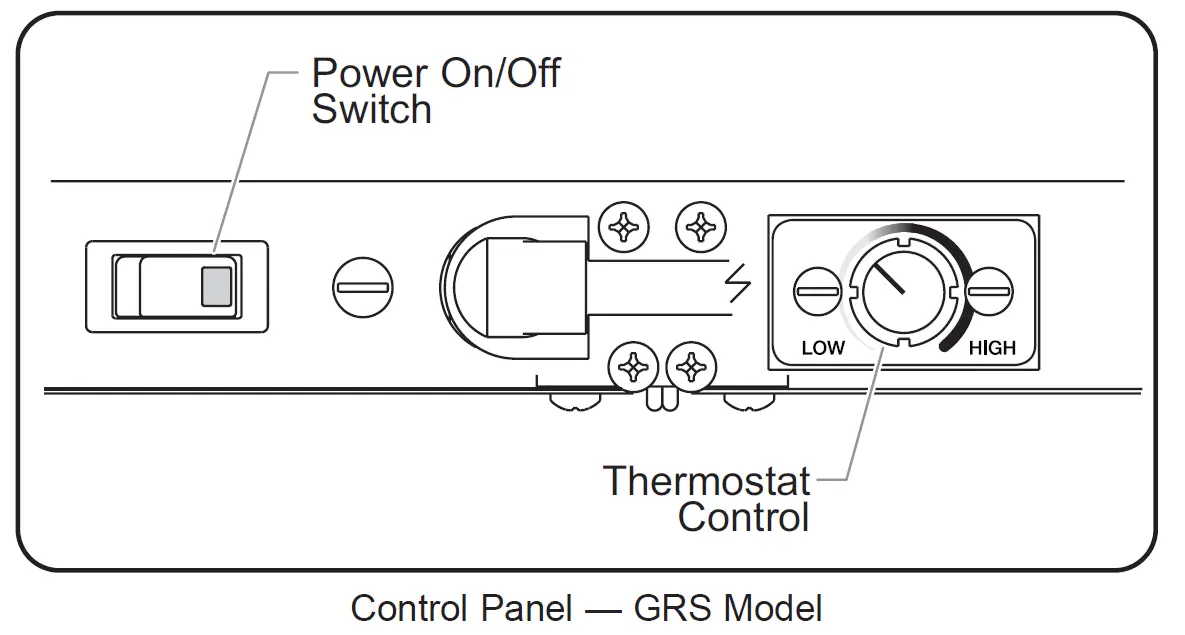 Power On/Off Switch

LOW

HIGH

Thermostat Control

Control Panel — GRS Model