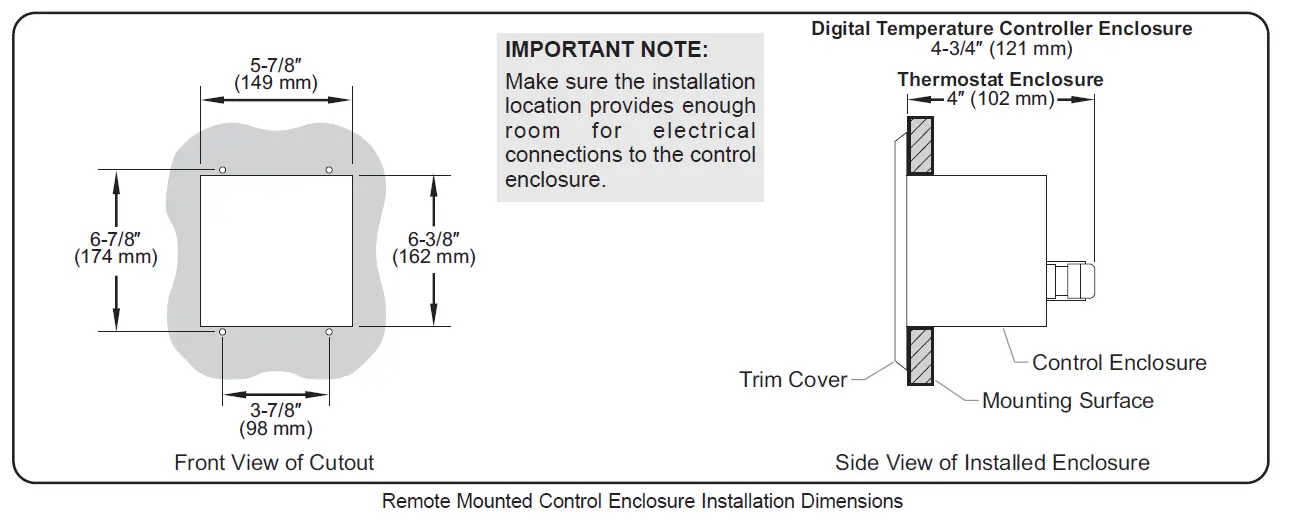 5-7/8″
(149 mm)

6-7/8″
(174 mm)

6-3/8″
(162 mm)

3-7/8″
(98 mm)

Front View of Cutout

IMPORTANT NOTE:
Make sure the installation location provides enough room for electrical connections to the control enclosure.

Digital Temperature Controller Enclosure
4-3/4″ (121 mm)

Thermostat Enclosure
4″ (102 mm)

Control Enclosure

Trim Cover

Mounting Surface

Side View of Installed Enclosure

Remote Mounted Control Enclosure Installation Dimensions