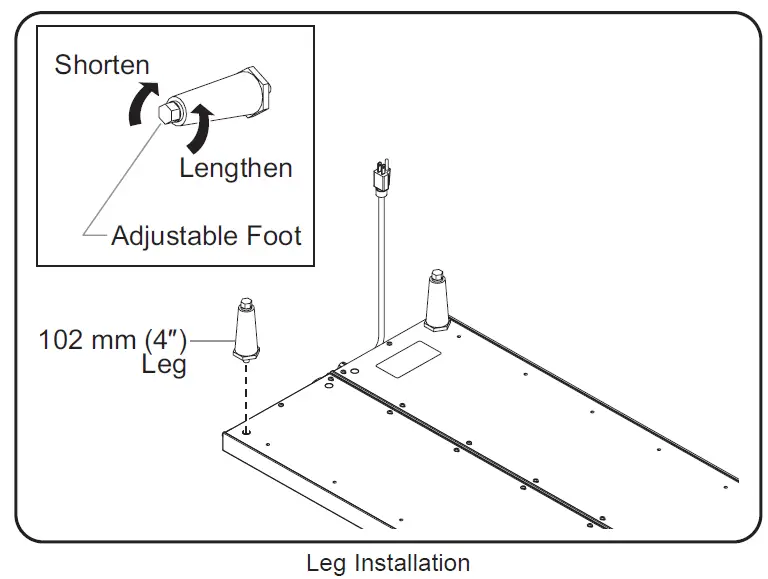 Shorten

Lengthen

Adjustable Foot

102 mm (4″) Leg

Leg Installation