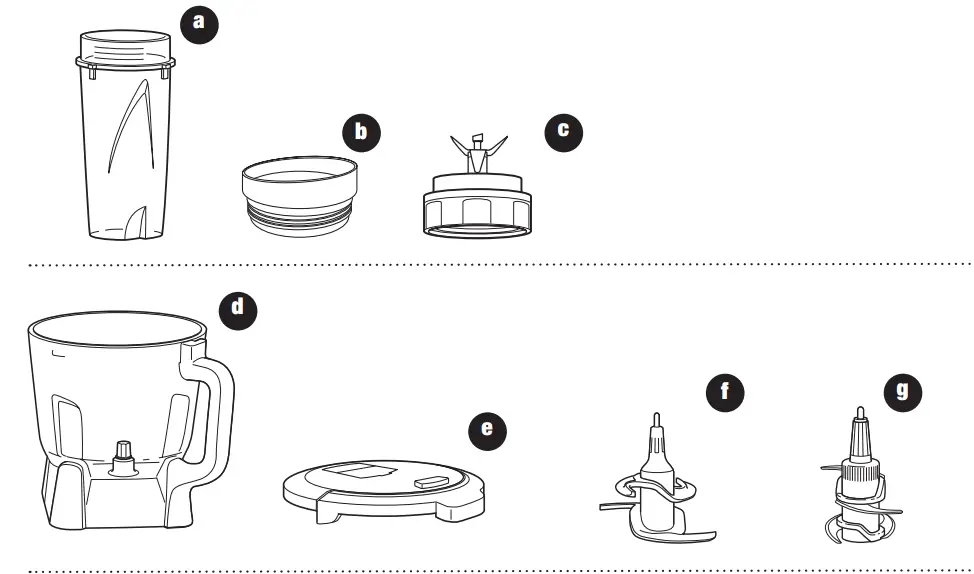 a
b
c
d
e
f
g